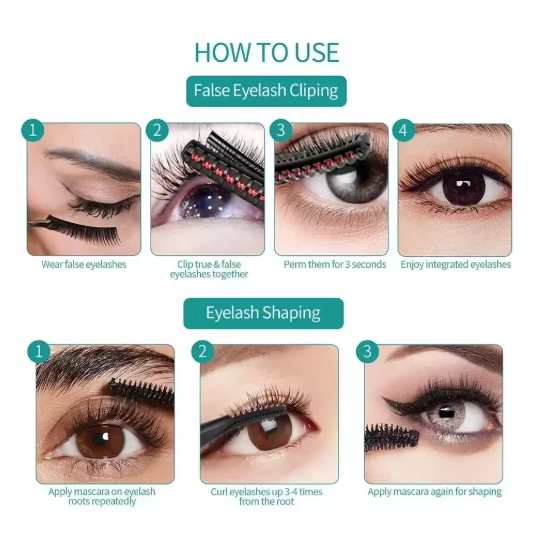 HOW TO USE

False Eyelash Cliping

1
Wear false eyelashes

2
Clip true & false eyelashes together

3
Perm them for 3 seconds

4
Enjoy integrated eyelashes

Eyelash Shaping

1
Apply mascara on eyelash roots repeatedly

2
Curl eyelashes up 3-4 times from the root

3
Apply mascara again for shaping